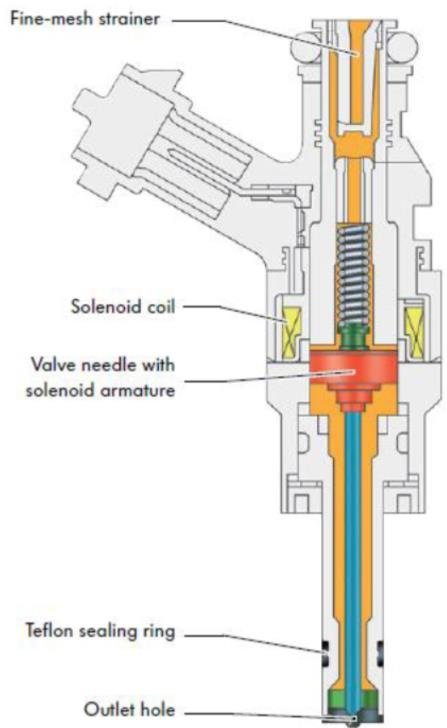 Fine-mesh strainer

Solenoid coil

Valve needle with solenoid armature

Teflon sealing ring

Outlet hole